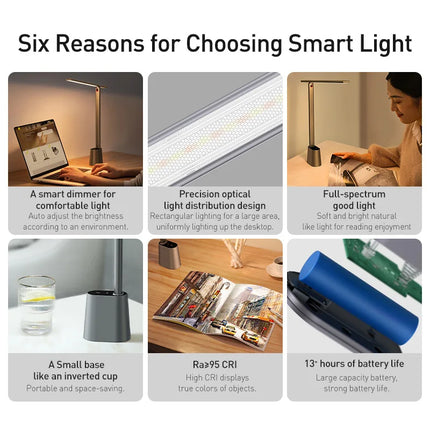 Six Reasons for Choosing Smart Light

A smart dimmer for comfortable light
Auto adjust the brightness according to an environment.

Precision optical light distribution design
Rectangular lighting for a large area, uniformly lighting up the desktop.

Full-spectrum good light
Soft and bright natural like light for reading enjoyment

A Small base like an inverted cup
Portable and space-saving.

Ra≥95 CRI
High CRI displays true colors of objects.

13+ hours of battery life
Large capacity battery, strong battery life.